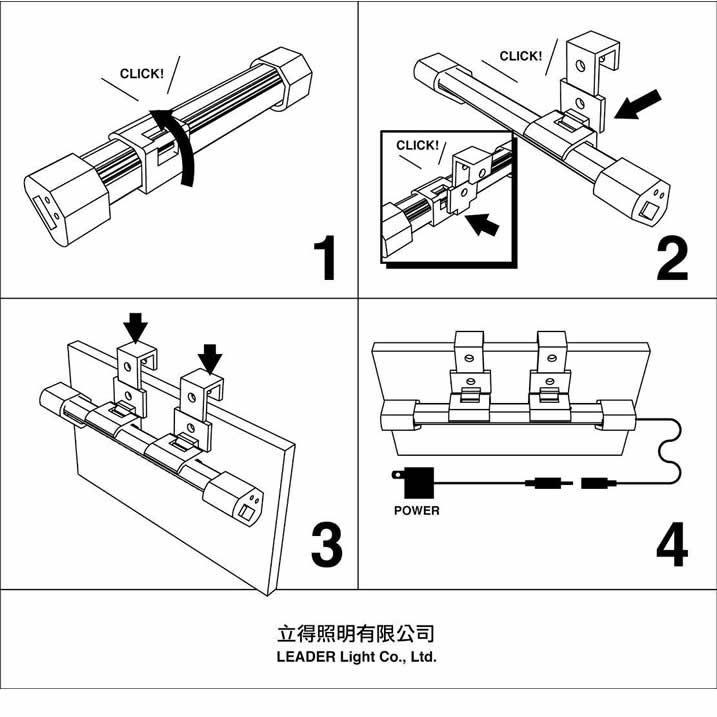 CLICK!

1

CLICK!

CLICK!

2

3

POWER

4

立得照明有限公司
LEADER Light Co., Ltd.